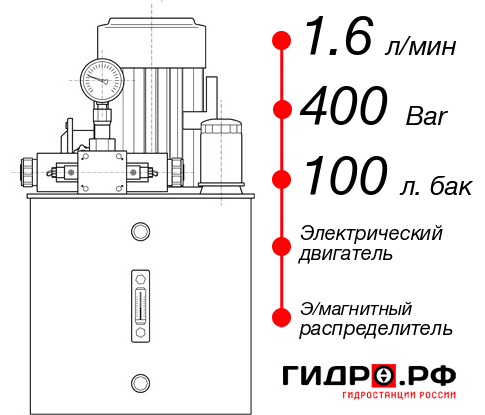 1.6 л/мин

400 Bar

100 л. бак

Электрический двигатель

Э/магнитный распределитель

ГИДРО.РФ

ГИДРОСТАНЦИИ РОССИИ