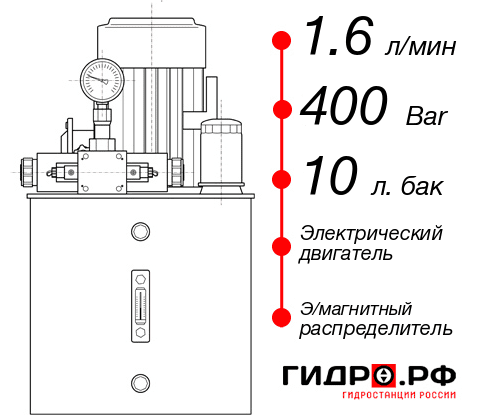 1.6 л/мин

400 Bar

10 л. бак

Электрический двигатель

Э/магнитный распределитель

ГИДРО.РФ

ГИДРОСТАНЦИИ РОССИИ