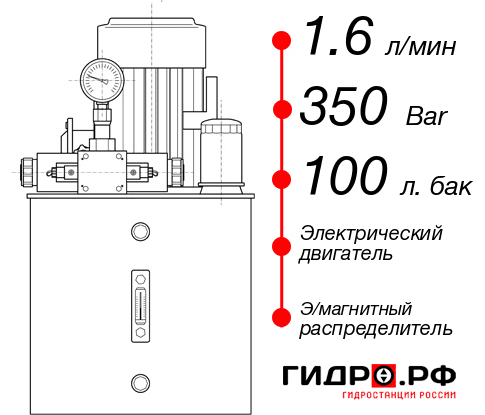 1.6 л/мин

350 Bar

100 л. бак

Электрический двигатель

Э/магнитный распределитель

ГИДРО.РФ

ГИДРОСТАНЦИИ РОССИИ