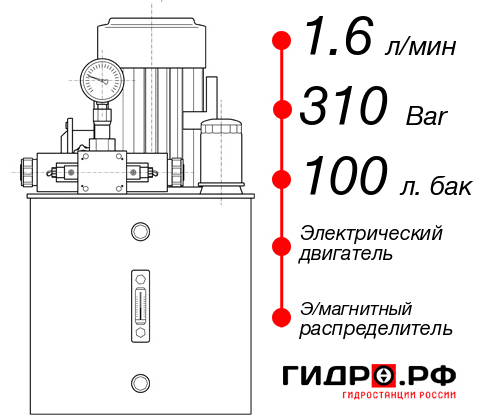 1.6 л/мин
310 Bar
100 л. бак
Электрический двигатель
Э/магнитный распределитель
ГИДРО.РФ
ГИДРОСТАНЦИИ РОССИИ