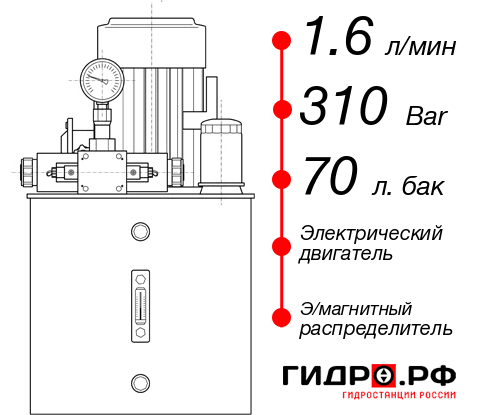 1.6 л/мин

310 Bar

70 л. бак

Электрический двигатель

Э/магнитный распределитель

ГИДРО.РФ

ГИДРОСТАНЦИИ РОССИИ