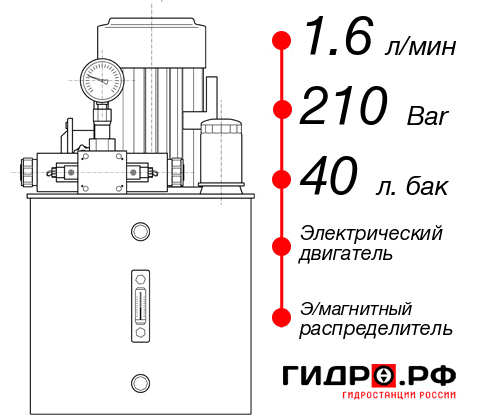 1.6 л/мин
210 Bar
40 л. бак
Электрический двигатель
Э/магнитный распределитель
ГИДРО.РФ
ГИДРОСТАНЦИИ РОССИИ