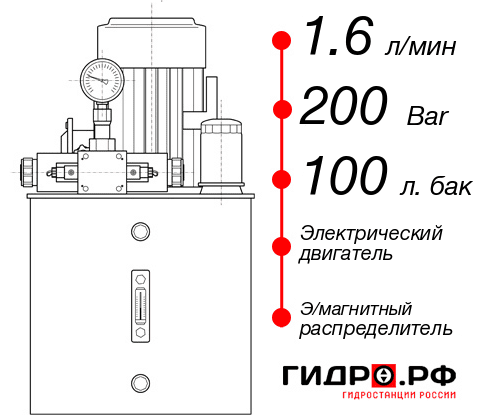 1.6 л/мин
200 Bar
100 л. бак
Электрический двигатель
Э/магнитный распределитель
ГИДРО.РФ
ГИДРОСТАНЦИИ РОССИИ