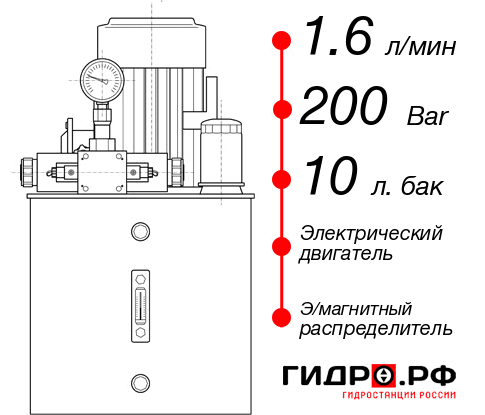 1.6 л/мин
200 Bar
10 л. бак
Электрический двигатель
Э/магнитный распределитель
ГИДРО.РФ
ГИДРОСТАНЦИИ РОССИИ