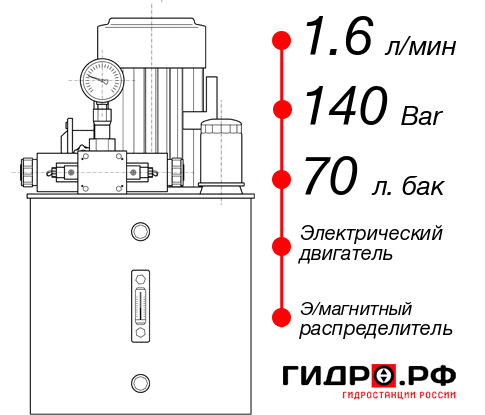 1.6 л/мин

140 Bar

70 л. бак

Электрический двигатель

Э/магнитный распределитель

ГИДРО.РФ
ГИДРОСТАНЦИИ РОССИИ