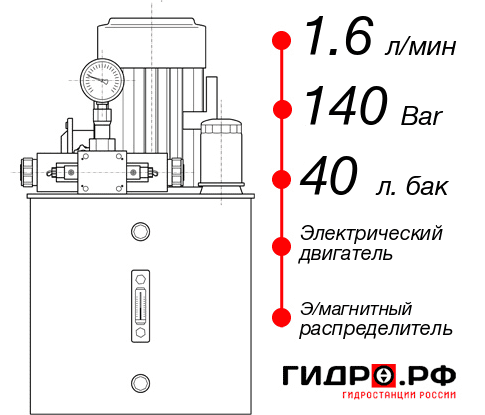 1.6 л/мин
140 Bar
40 л. бак
Электрический двигатель
Э/магнитный распределитель
ГИДРО.РФ
ГИДРОСТАНЦИИ РОССИИ