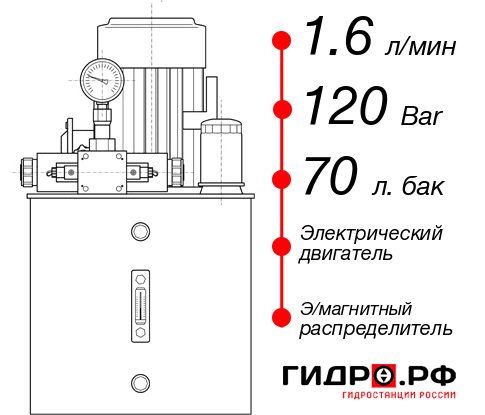 1.6 л/мин

120 Bar

70 л. бак

Электрический двигатель

Э/магнитный распределитель

ГИДРО.РФ
ГИДРОСТАНЦИИ РОССИИ