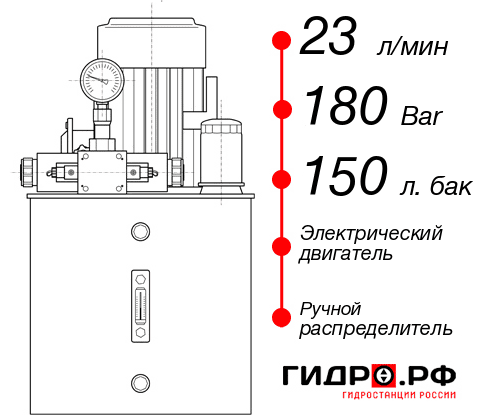 23 л/мин
180 Bar
150 л. бак
Электрический двигатель
Ручной распределитель
ГИДРО.РФ
ГИДРОСТАНЦИИ РОССИИ