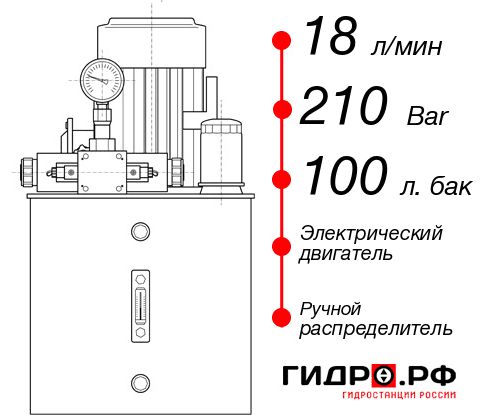 18 л/мин

210 Bar

100 л. бак

Электрический двигатель

Ручной распределитель

ГИДРО.РФ
ГИДРОСТАНЦИИ РОССИИ