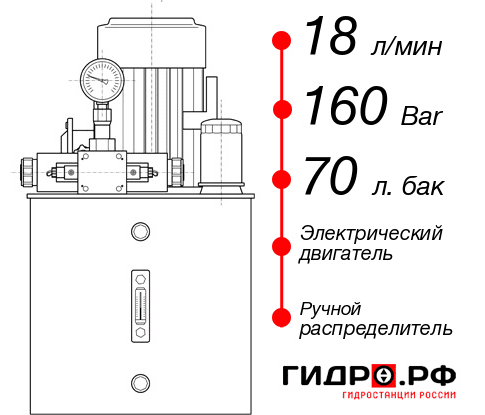 18 л/мин
160 Bar
70 л. бак
Электрический двигатель
Ручной распределитель
ГИДРО.РФ
ГИДРОСТАНЦИИ РОССИИ