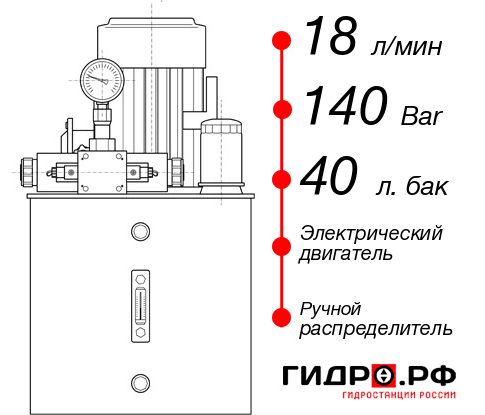 18 л/мин

140 Bar

40 л. бак

Электрический двигатель

Ручной распределитель

ГИДРО.РФ
ГИДРОСТАНЦИИ РОССИИ