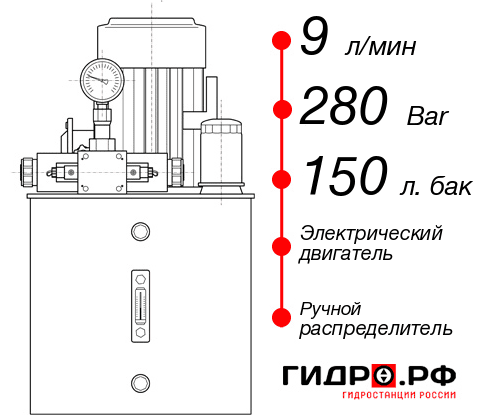 9 л/мин

280 Bar

150 л. бак

Электрический двигатель

Ручной распределитель

ГИДРО.РФ

ГИДРОСТАНЦИИ РОССИИ