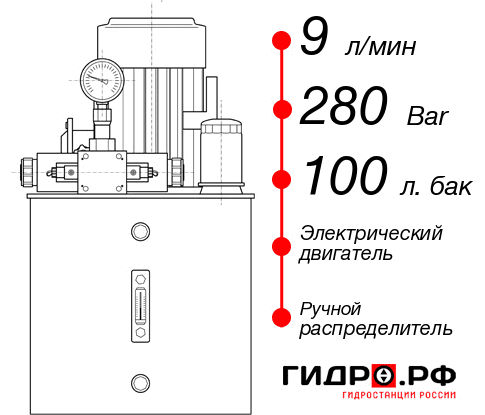 9 л/мин

280 Bar

100 л. бак

Электрический двигатель

Ручной распределитель

ГИДРО.РФ
ГИДРОСТАНЦИИ РОССИИ