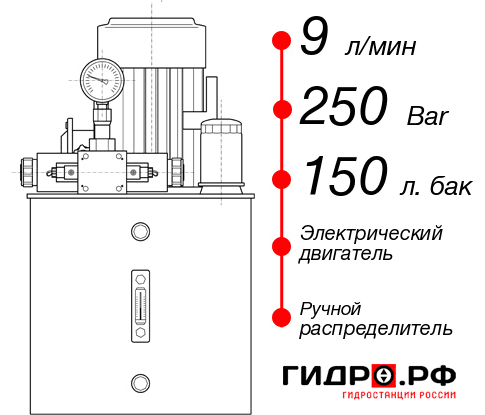 9 л/мин
250 Bar
150 л. бак
Электрический двигатель
Ручной распределитель
ГИДРО.РФ
ГИДРОСТАНЦИИ РОССИИ