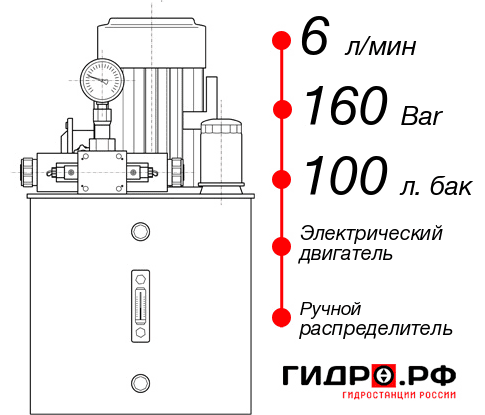 6 л/мин

160 Bar

100 л. бак

Электрический двигатель

Ручной распределитель

ГИДРО.РФ
ГИДРОСТАНЦИИ РОССИИ