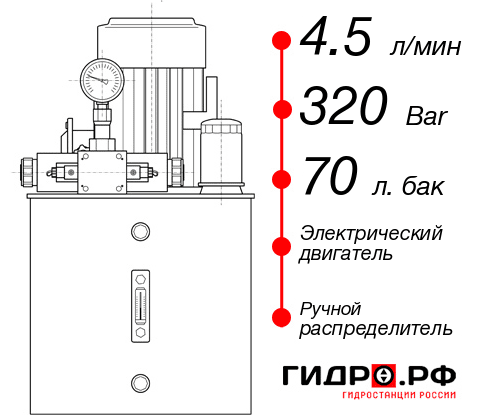 4.5 л/мин
320 Bar
70 л. бак
Электрический двигатель
Ручной распределитель
ГИДРО.РФ
ГИДРОСТАНЦИИ РОССИИ