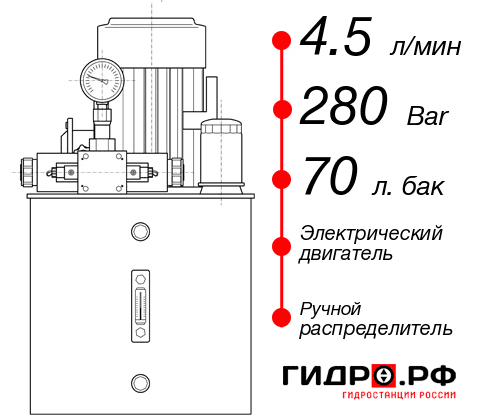 4.5 л/мин

280 Bar

70 л. бак

Электрический двигатель

Ручной распределитель

ГИДРО.РФ
ГИДРОСТАНЦИИ РОССИИ