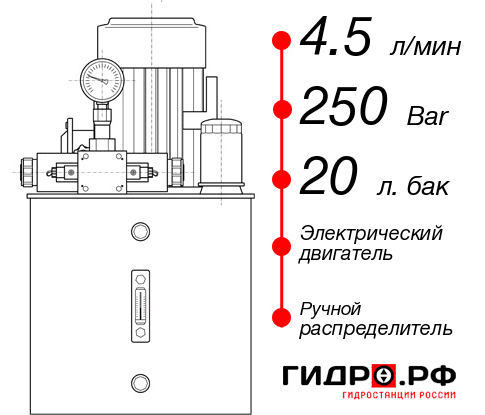 4.5 л/мин
250 Bar
20 л. бак
Электрический двигатель
Ручной распределитель
ГИДРО.РФ
ГИДРОСТАНЦИИ РОССИИ