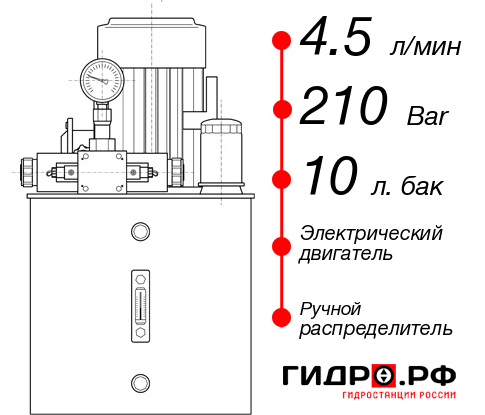 4.5 л/мин

210 Bar

10 л. бак

Электрический двигатель

Ручной распределитель

ГИДРО.РФ
ГИДРОСТАНЦИИ РОССИИ