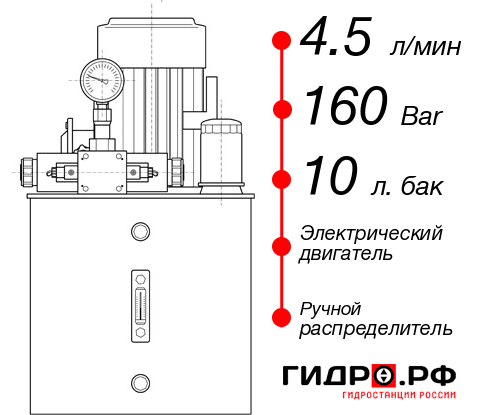 4.5 л/мин

160 Bar

10 л. бак

Электрический двигатель

Ручной распределитель

ГИДРО.РФ

ГИДРОСТАНЦИИ РОССИИ