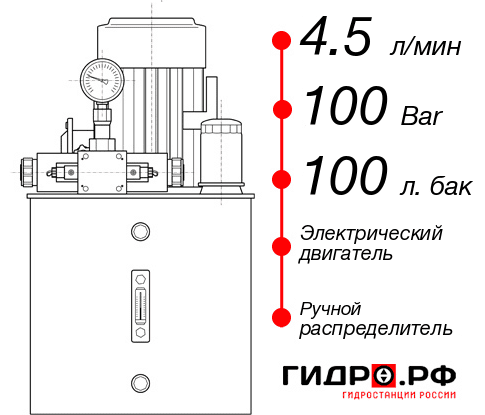 4.5 л/мин

100 Bar

100 л. бак

Электрический двигатель

Ручной распределитель

ГИДРО.РФ
ГИДРОСТАНЦИИ РОССИИ