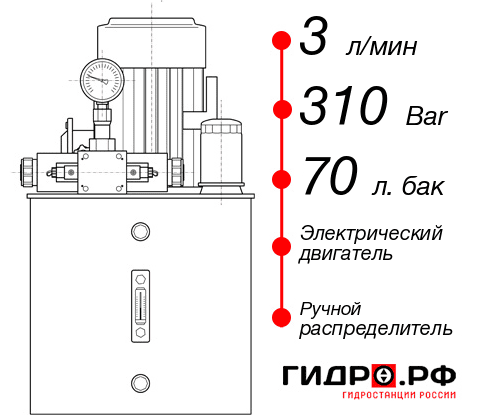 3 л/мин

310 Bar

70 л. бак

Электрический двигатель

Ручной распределитель

ГИДРО.РФ
ГИДРОСТАНЦИИ РОССИИ