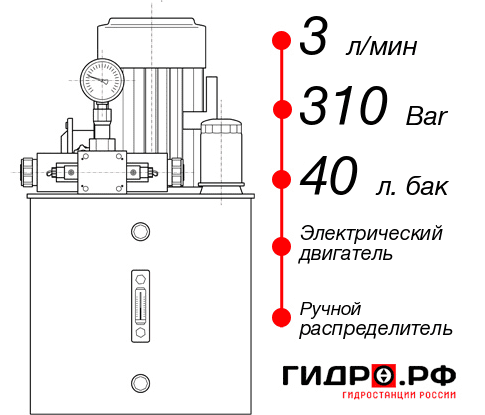 3 л/мин

310 Bar

40 л. бак

Электрический двигатель

Ручной распределитель

ГИДРО.РФ
ГИДРОСТАНЦИИ РОССИИ