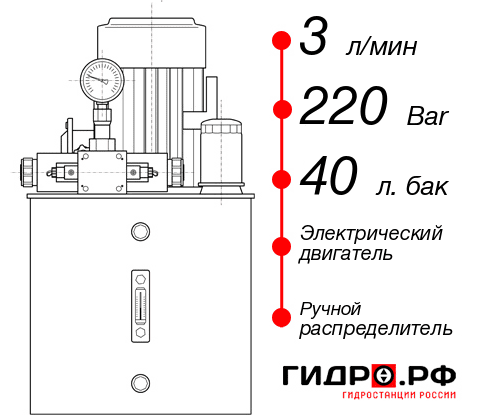 3 л/мин

220 Bar

40 л. бак

Электрический двигатель

Ручной распределитель

ГИДРО.РФ

ГИДРОСТАНЦИИ РОССИИ