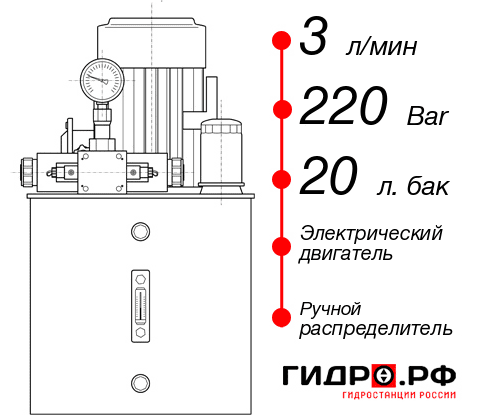 3 л/мин
220 Bar
20 л. бак
Электрический двигатель
Ручной распределитель
ГИДРО.РФ
ГИДРОСТАНЦИИ РОССИИ