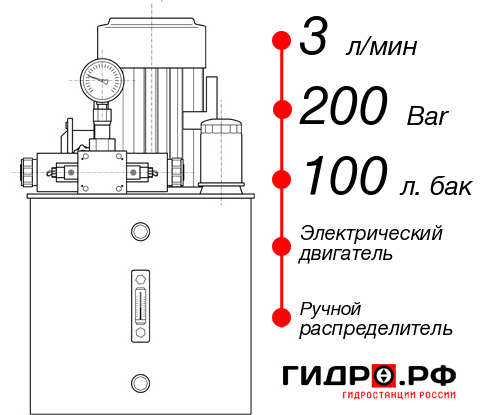 3 л/мин

200 Bar

100 л. бак

Электрический двигатель

Ручной распределитель

ГИДРО.РФ
ГИДРОСТАНЦИИ РОССИИ