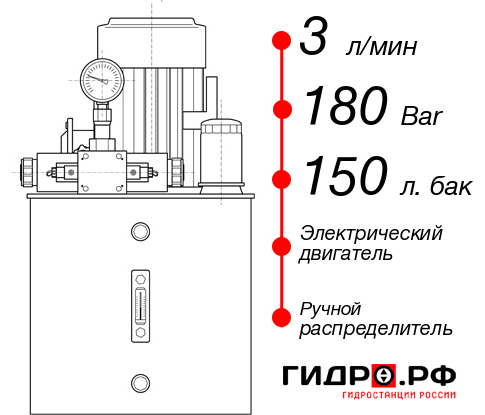 3 л/мин
180 Bar
150 л. бак
Электрический двигатель
Ручной распределитель
ГИДРО.РФ
ГИДРОСТАНЦИИ РОССИИ