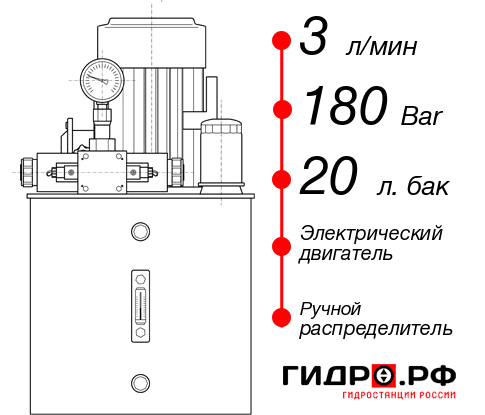 3 л/мин

180 Bar

20 л. бак

Электрический двигатель

Ручной распределитель

ГИДРО.РФ
ГИДРОСТАНЦИИ РОССИИ