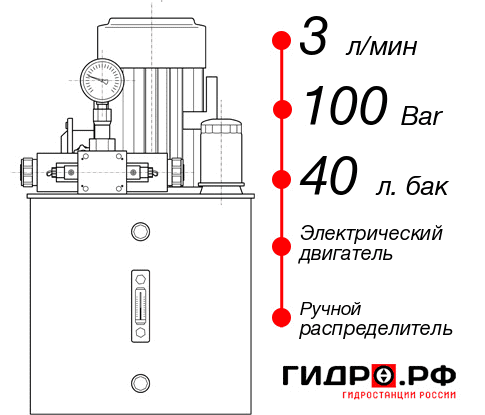 3 л/мин

100 Bar

40 л. бак

Электрический двигатель

Ручной распределитель

ГИДРО.РФ
ГИДРОСТАНЦИИ РОССИИ