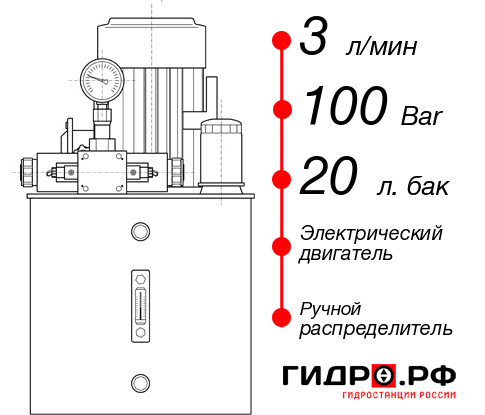 3 л/мин

100 Bar

20 л. бак

Электрический двигатель

Ручной распределитель

ГИДРО.РФ

ГИДРОСТАНЦИИ РОССИИ