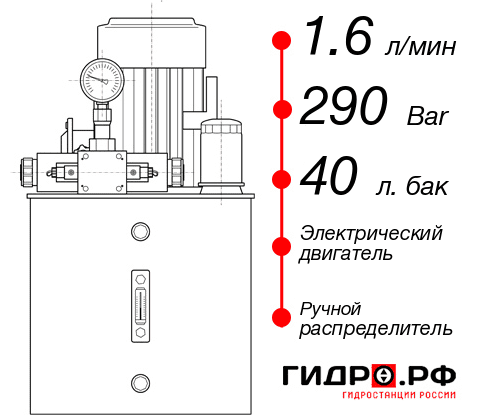 1.6 л/мин
290 Bar
40 л. бак
Электрический двигатель
Ручной распределитель
ГИДРО.РФ
ГИДРОСТАНЦИИ РОССИИ