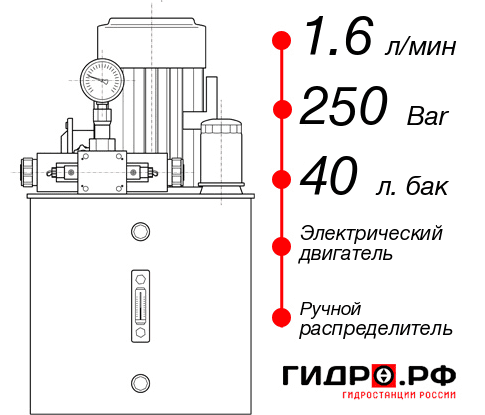 1.6 л/мин

250 Bar

40 л. бак

Электрический двигатель

Ручной распределитель

ГИДРО.РФ

ГИДРОСТАНЦИИ РОССИИ