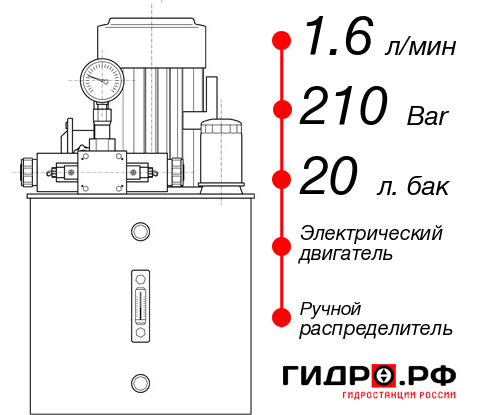 1.6 л/мин

210 Bar

20 л. бак

Электрический двигатель

Ручной распределитель

ГИДРО.РФ
ГИДРОСТАНЦИИ РОССИИ