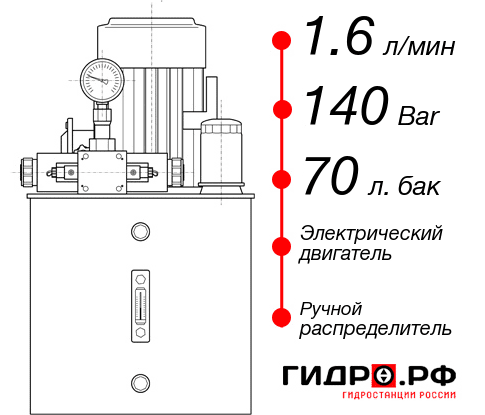 1.6 л/мин
140 Bar
70 л. бак
Электрический двигатель
Ручной распределитель
ГИДРО.РФ
ГИДРОСТАНЦИИ РОССИИ