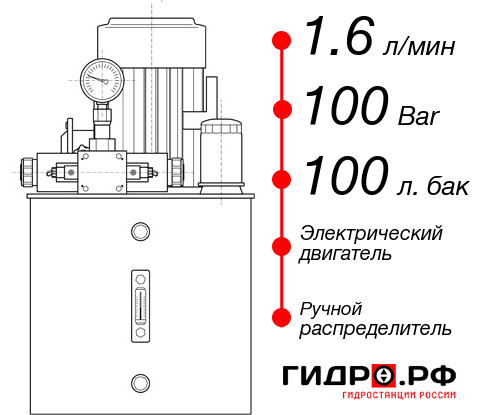 1.6 л/мин

100 Bar

100 л. бак

Электрический двигатель

Ручной распределитель

ГИДРО.РФ
ГИДРОСТАНЦИИ РОССИИ