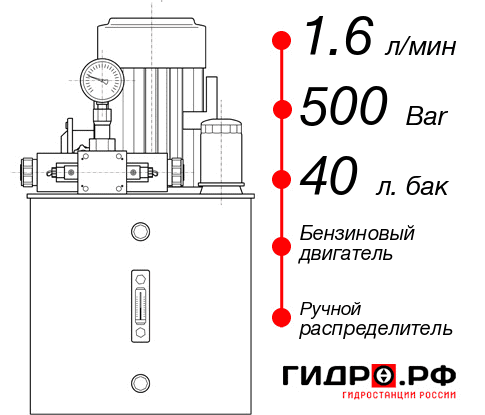 1.6 л/мин
500 Bar
40 л. бак
Бензиновый двигатель
Ручной распределитель
ГИДРО.РФ
ГИДРОСТАНЦИИ РОССИИ