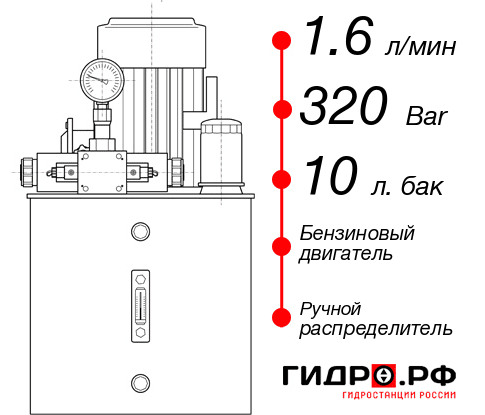 1.6 л/мин
320 Bar
10 л. бак
Бензиновый двигатель
Ручной распределитель
ГИДРО.РФ
ГИДРОСТАНЦИИ РОССИИ