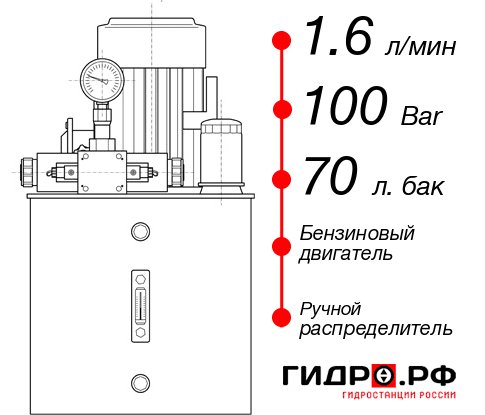 1.6 л/мин
100 Bar
70 л. бак
Бензиновый двигатель
Ручной распределитель
ГИДРО.РФ
ГИДРОСТАНЦИИ РОССИИ