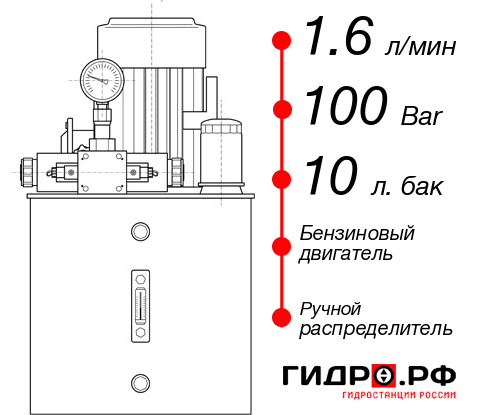 1.6 л/мин
100 Bar
10 л. бак
Бензиновый двигатель
Ручной распределитель
ГИДРО.РФ
ГИДРОСТАНЦИИ РОССИИ