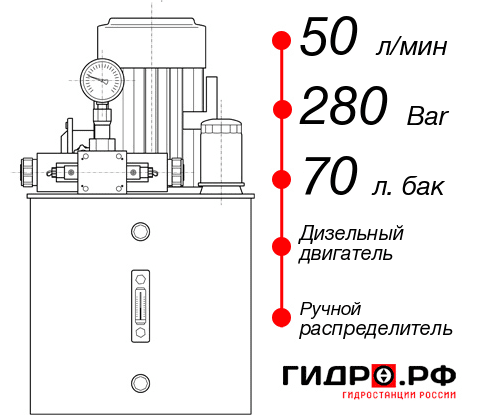 50 л/мин
280 Bar
70 л. бак
Дизельный двигатель
Ручной распределитель
ГИДРО.РФ
ГИДРОСТАНЦИИ РОССИИ