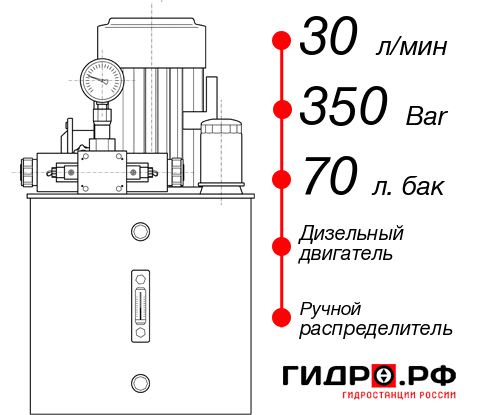 30 л/мин
350 Bar
70 л. бак
Дизельный двигатель
Ручной распределитель
ГИДРО.РФ
ГИДРОСТАНЦИИ РОССИИ