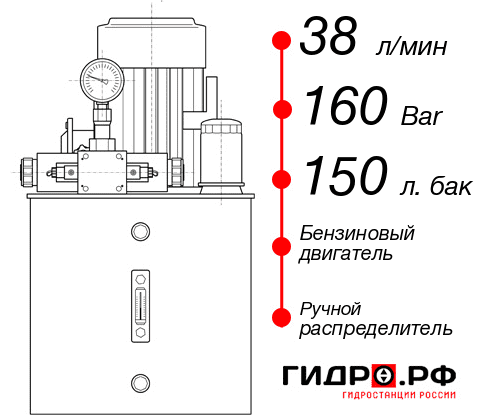 38 л/мин
160 Bar
150 л. бак
Бензиновый двигатель
Ручной распределитель
ГИДРО.РФ
ГИДРОСТАНЦИИ РОССИИ