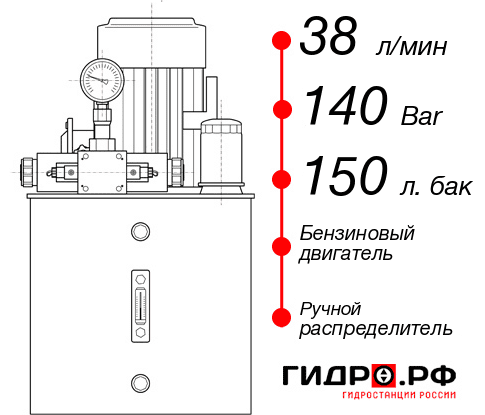 38 л/мин

140 Bar

150 л. бак

Бензиновый двигатель

Ручной распределитель

ГИДРО.РФ

ГИДРОСТАНЦИИ РОССИИ