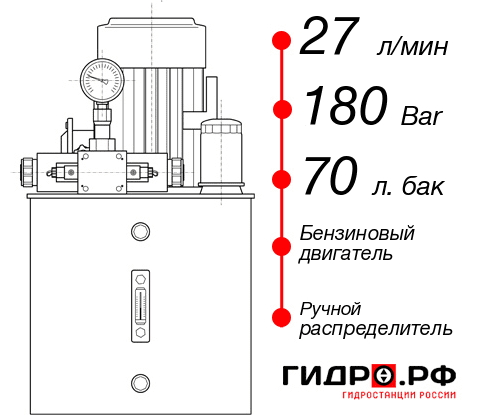 27 л/мин
180 Bar
70 л. бак
Бензиновый двигатель
Ручной распределитель
ГИДРО.РФ
ГИДРОСТАНЦИИ РОССИИ