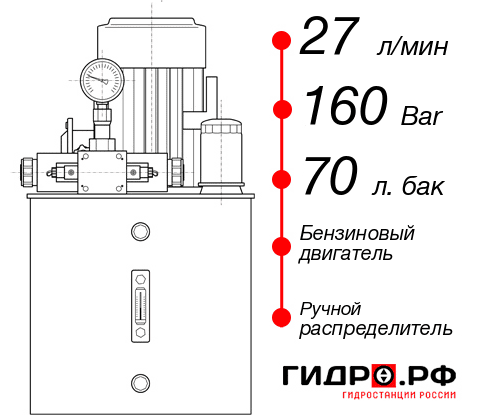 27 л/мин

160 Bar

70 л. бак

Бензиновый двигатель

Ручной распределитель

ГИДРО.РФ
ГИДРОСТАНЦИИ РОССИИ