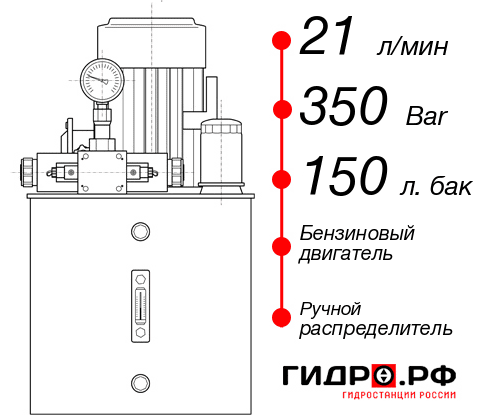 21 л/мин
350 Bar
150 л. бак
Бензиновый двигатель
Ручной распределитель
ГИДРО.РФ
ГИДРОСТАНЦИИ РОССИИ